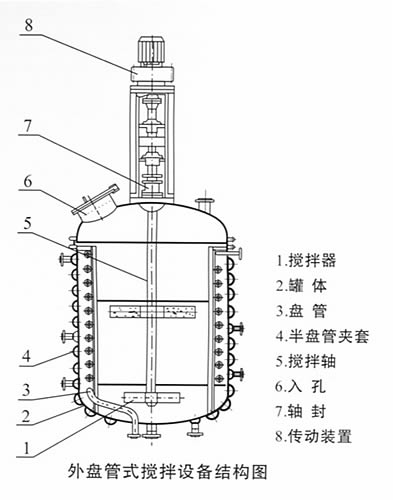 8

7

6

5

4

3

2

1

1.搅拌器
2.罐 体
3.盘 管
4.半盘管夹套
5.搅拌轴
6.入 孔
7.轴 封
8.传动装置

外盘管式搅拌设备结构图