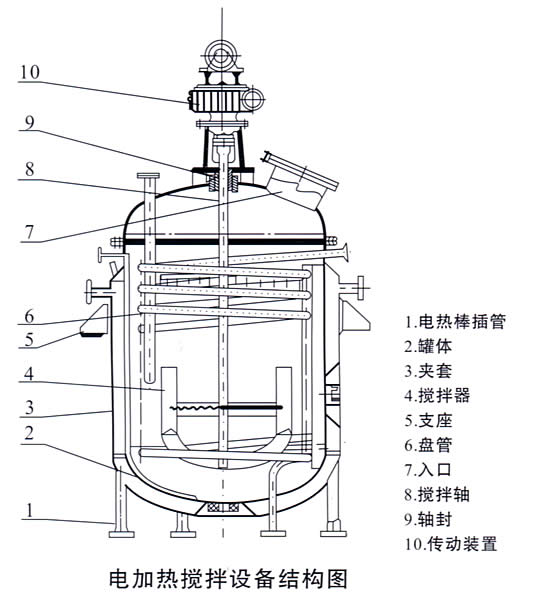 10
9
8
7
6
5
4
3
2
1

1.电热棒插管
2.罐体
3.夹套
4.搅拌器
5.支座
6.盘管
7.入口
8.搅拌轴
9.轴封
10.传动装置

电加热搅拌设备结构图